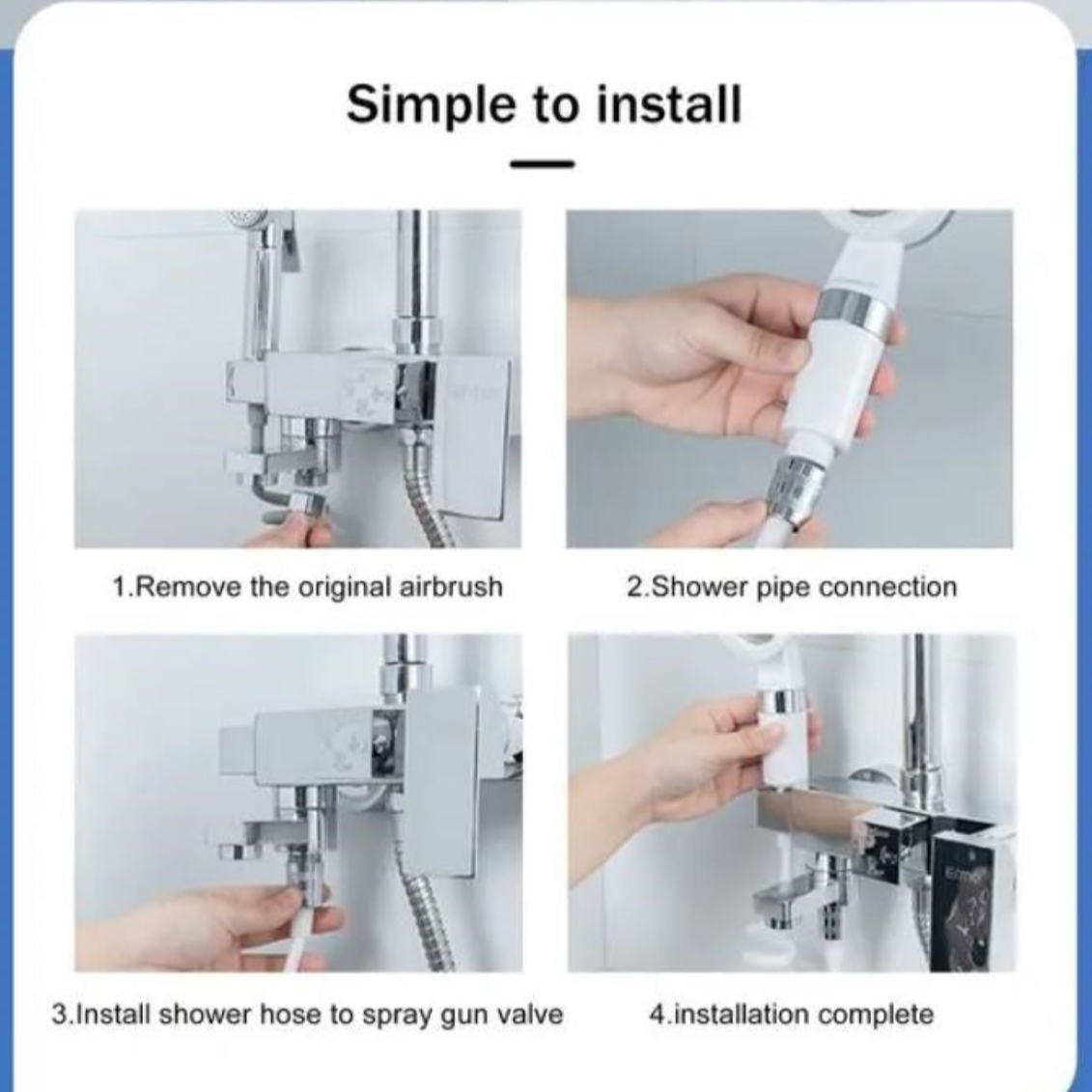 Simple to install

1.Remove the original airbrush

2.Shower pipe connection

3.Install shower hose to spray gun valve

4.installation complete