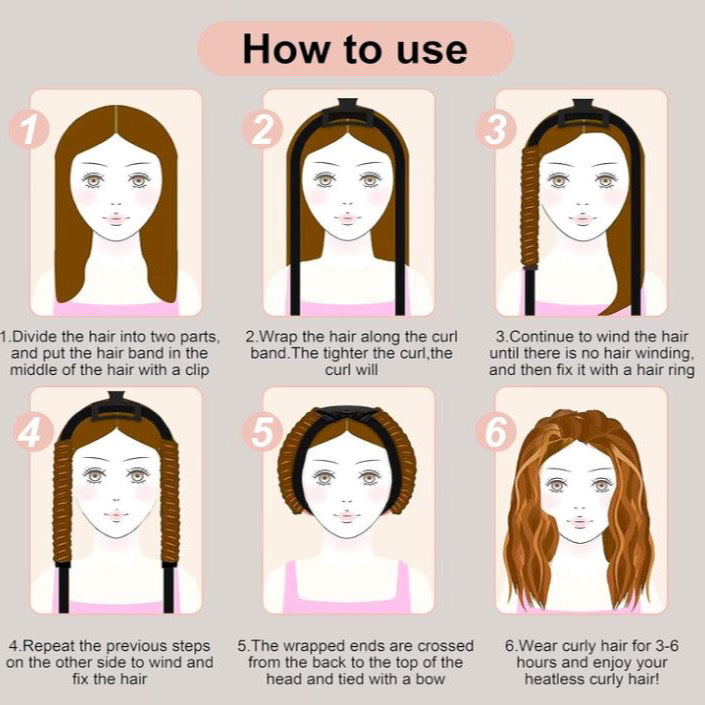 How to use

1

1.Divide the hair into two parts, and put the hair band in the middle of the hair with a clip

2

2.Wrap the hair along the curl band.The tighter the curl,the curl will

3

3.Continue to wind the hair until there is no hair winding, and then fix it with a hair ring

4

4.Repeat the previous steps on the other side to wind and fix the hair

5

5.The wrapped ends are crossed from the back to the top of the head and tied with a bow

6

6.Wear curly hair for 3-6 hours and enjoy your heatless curly hair!